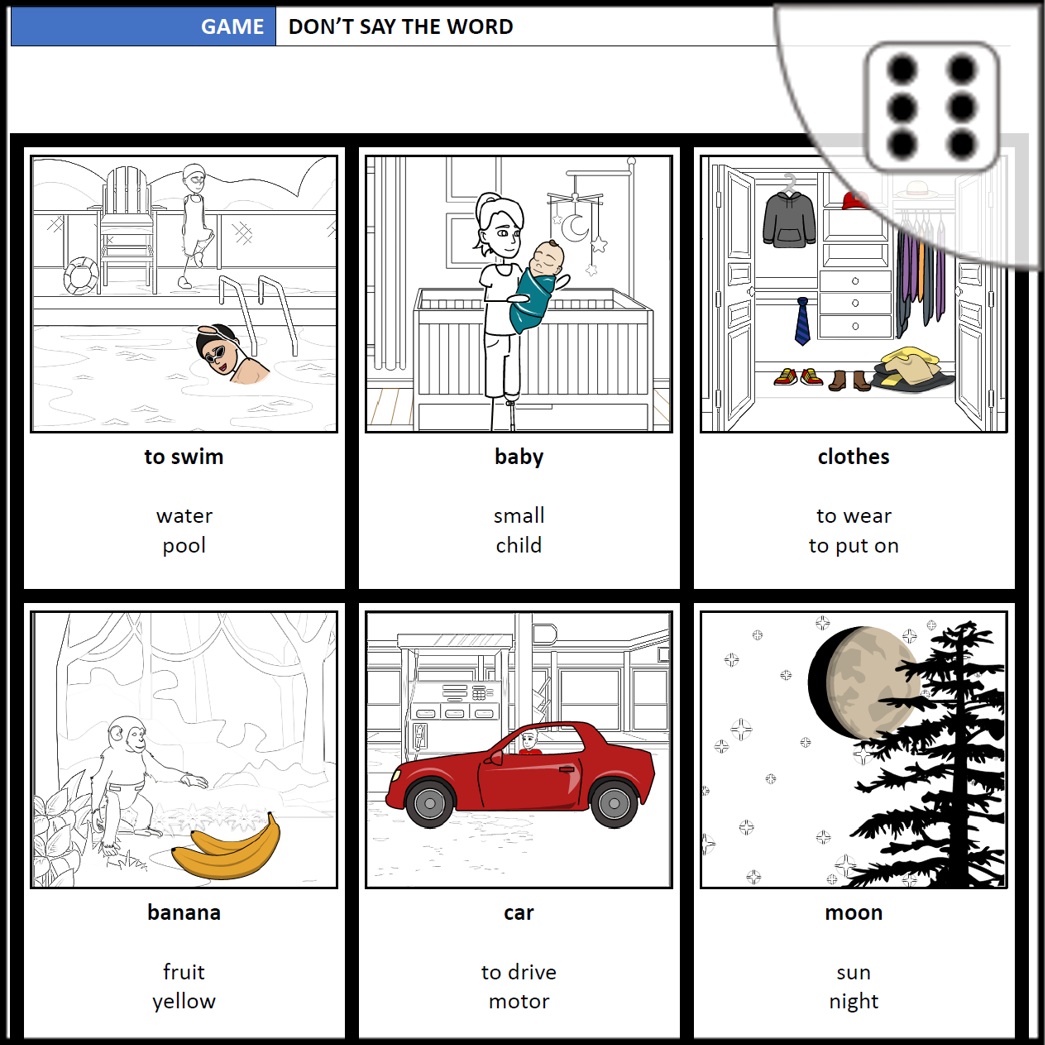 GAME DON'T SAY THE WORD

to swim

water
pool

baby

small
child

clothes

to wear
to put on

banana

fruit
yellow

car

to drive
motor

moon

sun
night